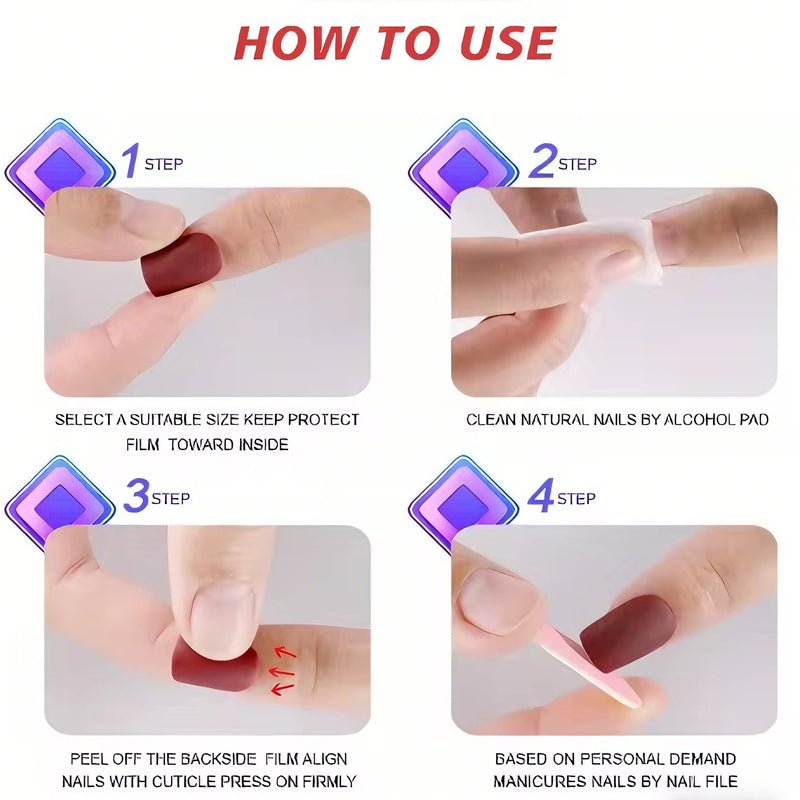 HOW TO USE

1 STEP

SELECT A SUITABLE SIZE KEEP PROTECT FILM TOWARD INSIDE

2 STEP

CLEAN NATURAL NAILS BY ALCOHOL PAD

3 STEP

PEEL OFF THE BACKSIDE FILM ALIGN NAILS WITH CUTICLE PRESS ON FIRMLY

4 STEP

BASED ON PERSONAL DEMAND MANICURES NAILS BY NAIL FILE